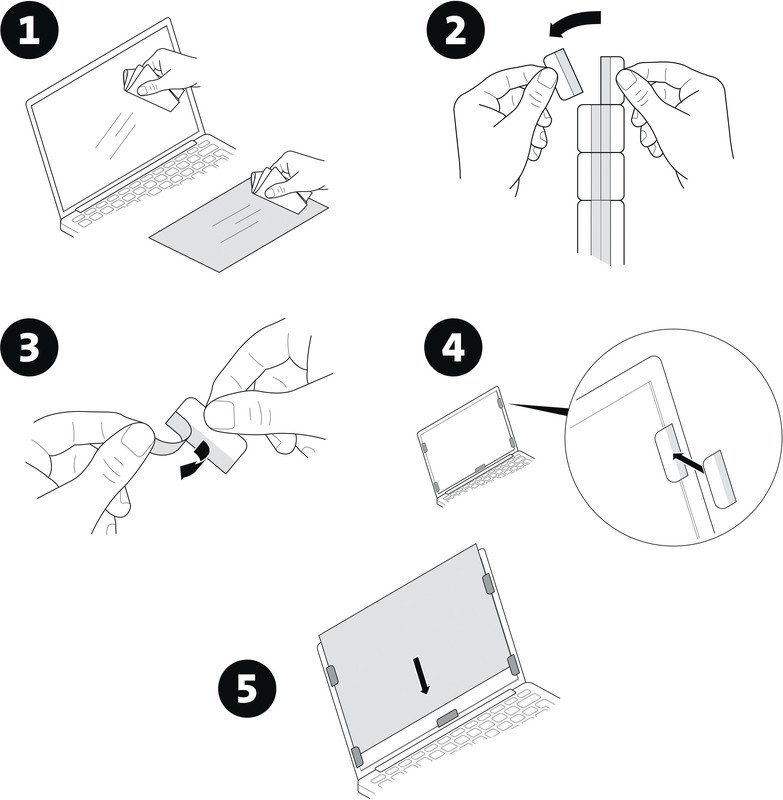 1

2

3

4

5